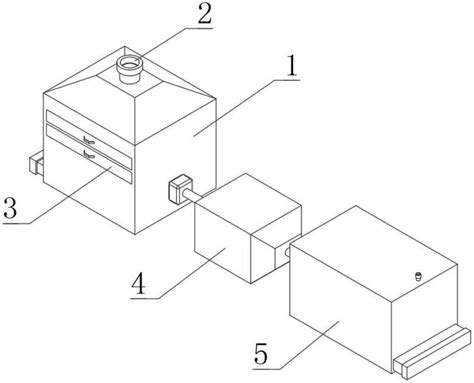 2
1
3
4
5