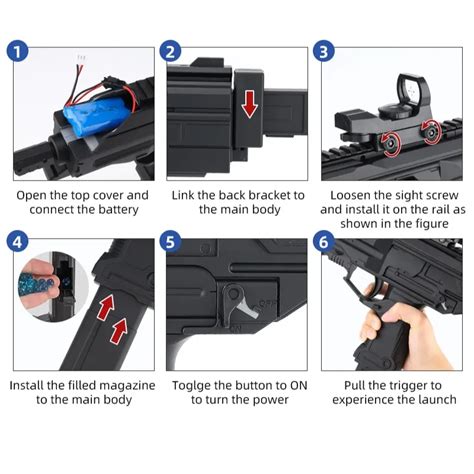 1
Open the top cover and connect the battery

2
Link the back bracket to the main body

3
Loosen the sight screw and install it on the rail as shown in the figure

4
Install the filled magazine to the main body

5
OFF
ON
Toglge the button to ON to turn the power

6
Pull the trigger to experience the launch