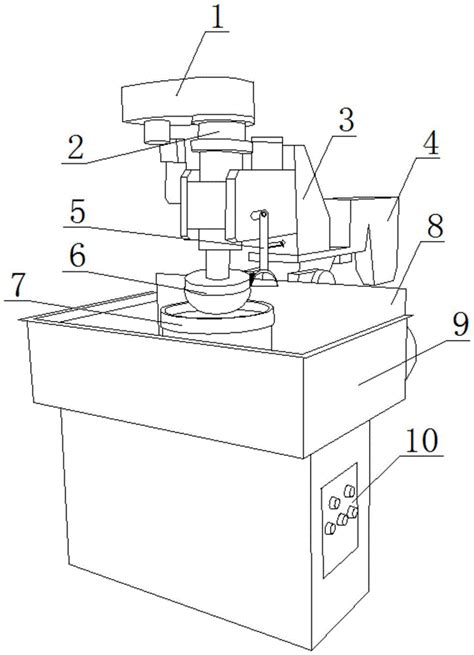 1
2
3
4
5
8
6
7
9
10