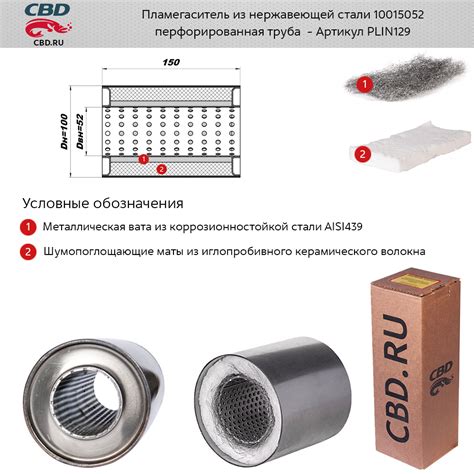 CBD
CBD.RU

Пламегаситель из нержавеющей стали 10015052 перфорированная труба - Артикул PLIN129

150

Dн=100

Dвн=52

1

2

1

2

Условные обозначения

1 Металлическая вата из коррозионностойкой стали AISI439

2 Шумопоглощающие маты из иглопробивного керамического волокна

CBD.RU

CBD