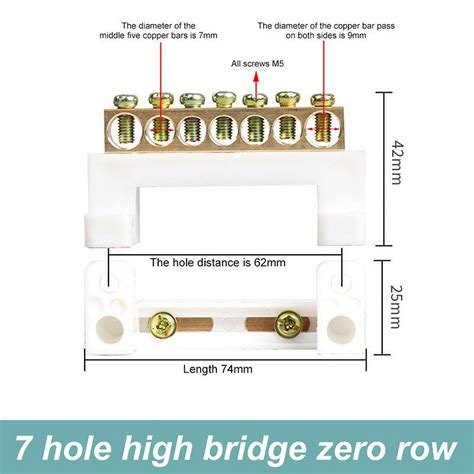 The diameter of the middle five copper bars is 7mm

The diameter of the copper bar pass on both sides is 9mm

All screws M5

42mm

The hole distance is 62mm

25mm

Length 74mm

7 hole high bridge zero row