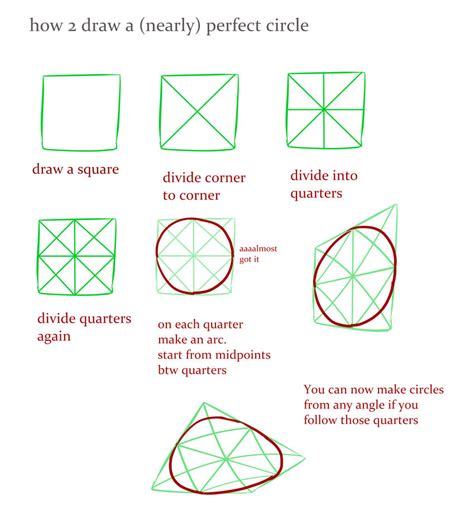 how 2 draw a (nearly) perfect circle

draw a square

divide corner to corner

divide into quarters

divide quarters again

aaaalmost got it

on each quarter make an arc. start from midpoints btw quarters

You can now make circles from any angle if you follow those quarters