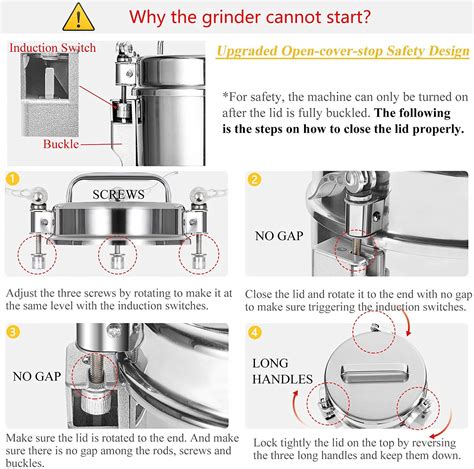 Why the grinder cannot start?

Induction Switch

Buckle

Upgraded Open-cover-stop Safety Design

*For safety, the machine can only be turned on after the lid is fully buckled. The following is the steps on how to close the lid properly.

1

SCREWS

Adjust the three screws by rotating to make it at the same level with the induction switches.

2

NO GAP

Close the lid and rotate it to the end with no gap to make sure triggering the induction switches.

3

NO GAP

Make sure the lid is rotated to the end. And make sure there is no gap among the rods, screws and buckles.

4

LONG HANDLES

Lock tightly the lid on the top by reversing the three long handles and keep them down.