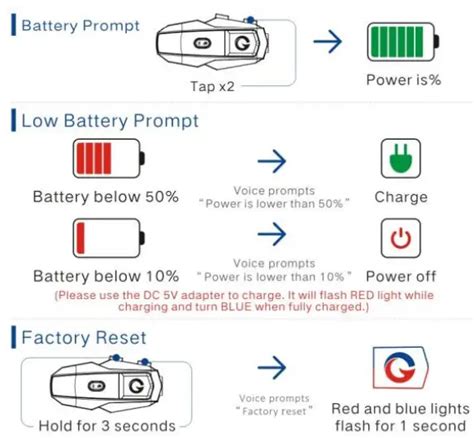 Battery Prompt

Tap x2

Power is%

Low Battery Prompt

Battery below 50%

Voice prompts "Power is lower than 50%"

Charge

Battery below 10%

Voice prompts "Power is lower than 10%"

Power off

(Please use the DC 5V adapter to charge. It will flash RED light while charging and turn BLUE when fully charged.)

Factory Reset

Hold for 3 seconds

Voice prompts "Factory reset"

Red and blue lights flash for 1 second