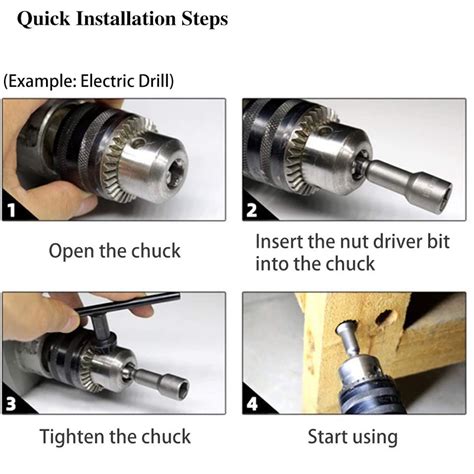 Quick Installation Steps

(Example: Electric Drill)

1

Open the chuck

2

Insert the nut driver bit into the chuck

3

Tighten the chuck

4

Start using