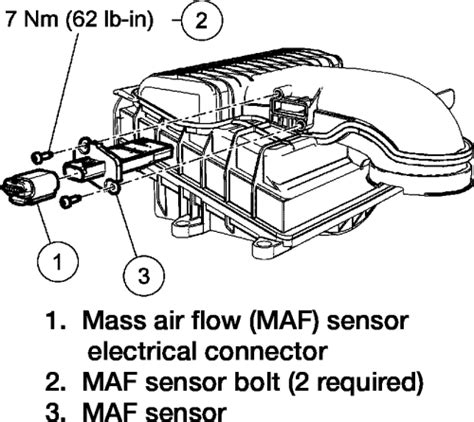 7 Nm (62 lb-in)

2

1

3

1. Mass air flow (MAF) sensor electrical connector
2. MAF sensor bolt (2 required)
3. MAF sensor