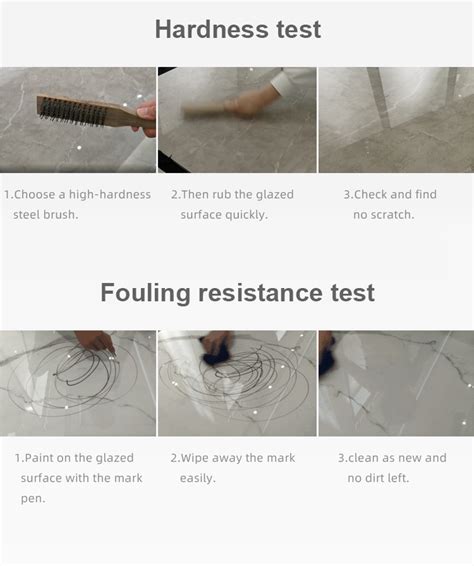 Hardness test

1.Choose a high-hardness steel brush.

2.Then rub the glazed surface quickly.

3.Check and find no scratch.

Fouling resistance test

1.Paint on the glazed surface with the mark pen.

2.Wipe away the mark easily.

3.clean as new and no dirt left.