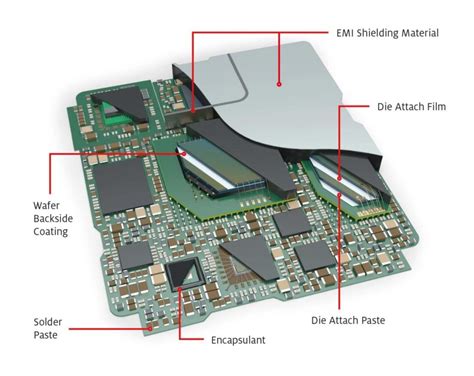 EMI Shielding Material

Die Attach Film

Wafer Backside Coating

Solder Paste

Encapsulant

Die Attach Paste