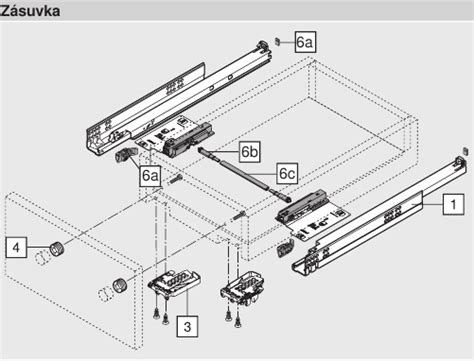 Zásuvka

6a

6b

6c

6a

1

4

3