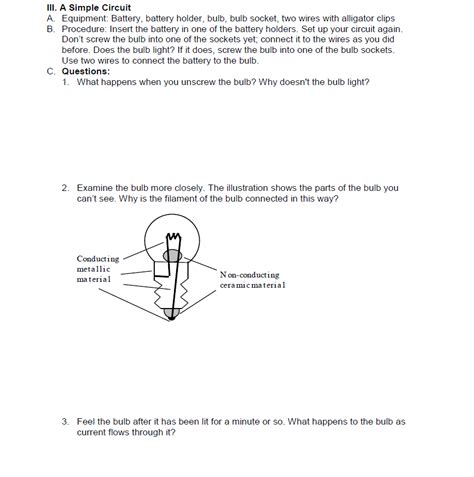 III. A Simple Circuit

A. Equipment: Battery, battery holder, bulb, bulb socket, two wires with alligator clips

B. Procedure: Insert the battery in one of the battery holders. Set up your circuit again. Don't screw the bulb into one of the sockets yet; connect it to the wires as you did before. Does the bulb light? If it does, screw the bulb into one of the bulb sockets. Use two wires to connect the battery to the bulb.

C. Questions:

1. What happens when you unscrew the bulb? Why doesn't the bulb light?

2. Examine the bulb more closely. The illustration shows the parts of the bulb you can't see. Why is the filament of the bulb connected in this way?

Conducting metallic material

Non-conducting ceramic material

3. Feel the bulb after it has been lit for a minute or so. What happens to the bulb as current flows through it?