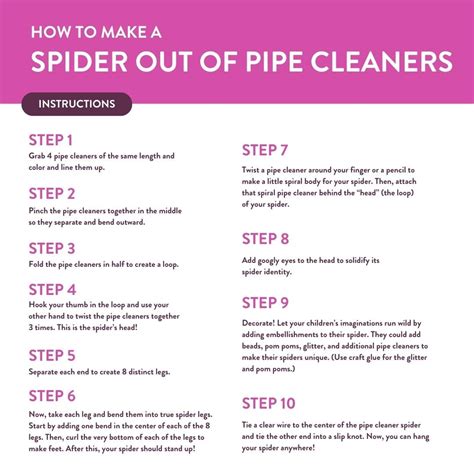 HOW TO MAKE A
SPIDER OUT OF PIPE CLEANERS

INSTRUCTIONS

STEP 1
Grab 4 pipe cleaners of the same length and color and line them up.

STEP 2
Pinch the pipe cleaners together in the middle so they separate and bend outward.

STEP 3
Fold the pipe cleaners in half to create a loop.

STEP 4
Hook your thumb in the loop and use your other hand to twist the pipe cleaners together 3 times. This is the spider's head!

STEP 5
Separate each end to create 8 distinct legs.

STEP 6
Now, take each leg and bend them into true spider legs. Start by adding one bend in the center of each of the 8 legs. Then, curl the very bottom of each of the legs to make feet. After this, your spider should stand up!

STEP 7
Twist a pipe cleaner around your finger or a pencil to make a little spiral body for your spider. Then, attach that spiral pipe cleaner behind the "head" (the loop) of your spider.

STEP 8
Add googly eyes to the head to solidify its spider identity.

STEP 9
Decorate! Let your children's imaginations run wild by adding embellishments to their spider. They could add beads, pom poms, glitter, and additional pipe cleaners to make their spiders unique. (Use craft glue for the glitter and pom poms.)

STEP 10
Tie a clear wire to the center of the pipe cleaner spider and tie the other end into a slip knot. Now, you can hang your spider anywhere!