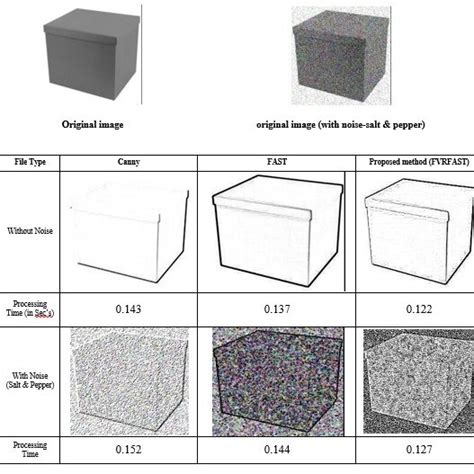 Original image

original image (with noise-salt & pepper)

| File Type | Canny | FAST | Proposed method (FVRFAST) |
|---|---|---|---|
| Without Noise | | | |
| Processing Time (in Sec's) | 0.143 | 0.137 | 0.122 |
| With Noise (Salt & Pepper) | | | |
| Processing Time | 0.152 | 0.144 | 0.127 |