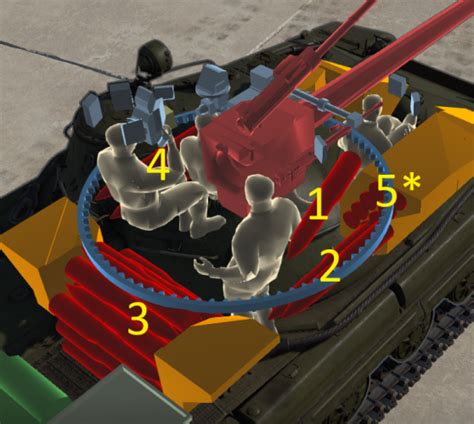 4
1
5*
2
3