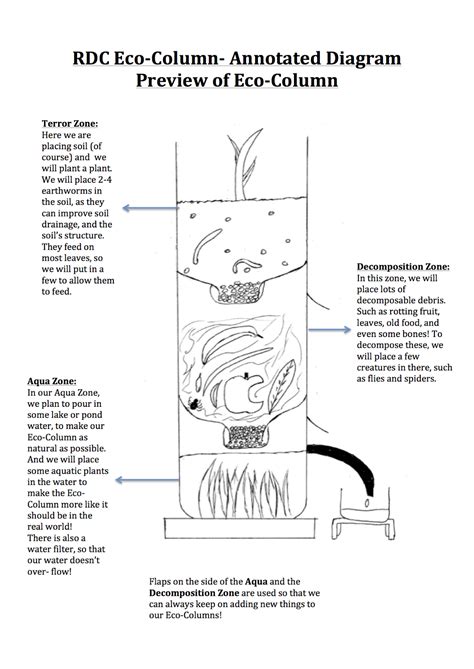 RDC Eco-Column- Annotated Diagram
Preview of Eco-Column

Terror Zone:
Here we are placing soil (of course) and we will plant a plant. We will place 2-4 earthworms in the soil, as they can improve soil drainage, and the soil's structure. They feed on most leaves, so we will put in a few to allow them to feed.

Decomposition Zone:
In this zone, we will place lots of decomposable debris. Such as rotting fruit, leaves, old food, and even some bones! To decompose these, we will place a few creatures in there, such as flies and spiders.

Aqua Zone:
In our Aqua Zone, we plan to pour in some lake or pond water, to make our Eco-Column as natural as possible. And we will place some aquatic plants in the water to make the Eco-Column more like it should be in the real world!
There is also a water filter, so that our water doesn't over- flow!

Flaps on the side of the Aqua and the Decomposition Zone are used so that we can always keep on adding new things to our Eco-Columns!