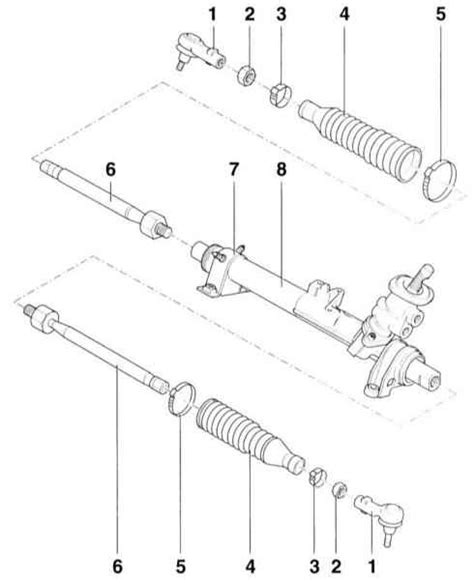 1 2 3 4 5

6 7 8

6 5 4 3 2 1