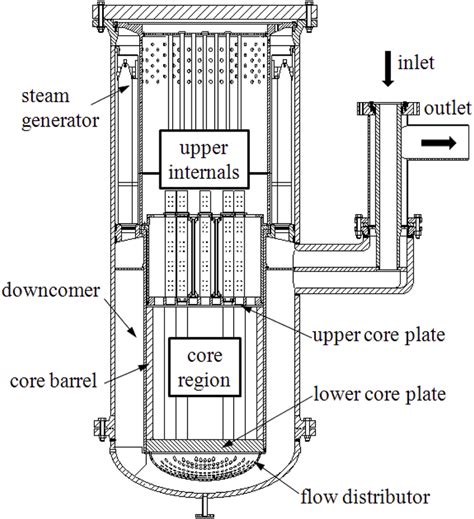 inlet

steam generator

outlet

upper internals

downcomer

upper core plate

core region

core barrel

lower core plate

flow distributor