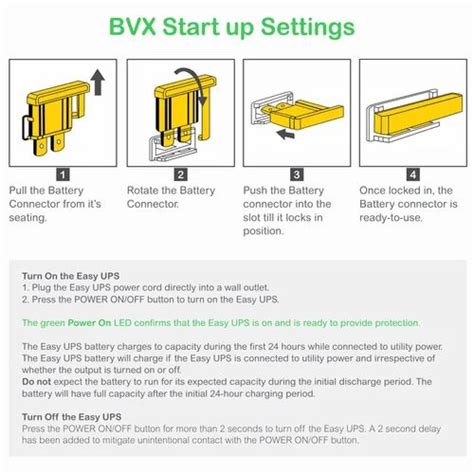 BVX Start up Settings

1
Pull the Battery Connector from it's seating.

2
Rotate the Battery Connector.

3
Push the Battery connector into the slot till it locks in position.

4
Once locked in, the Battery connector is ready-to-use.

Turn On the Easy UPS
1. Plug the Easy UPS power cord directly into a wall outlet.
2. Press the POWER ON/OFF button to turn on the Easy UPS.

The green Power On LED confirms that the Easy UPS is on and is ready to provide protection.

The Easy UPS battery charges to capacity during the first 24 hours while connected to utility power. The Easy UPS battery will charge if the Easy UPS is connected to utility power and irrespective of whether the output is turned on or off.
Do not expect the battery to run for its expected capacity during the initial discharge period. The battery will have full capacity after the initial 24-hour charging period.

Turn Off the Easy UPS
Press the POWER ON/OFF button for more than 2 seconds to turn off the Easy UPS. A 2 second delay has been added to mitigate unintentional contact with the POWER ON/OFF button.