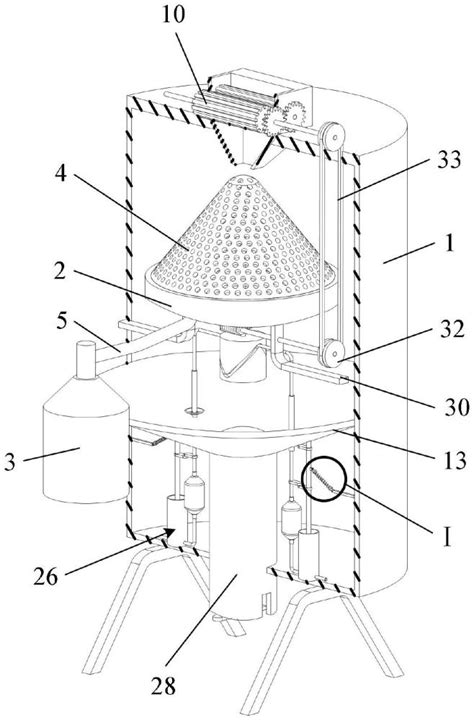 10
33
4
1
2
5
32
30
3
13
I
26
28