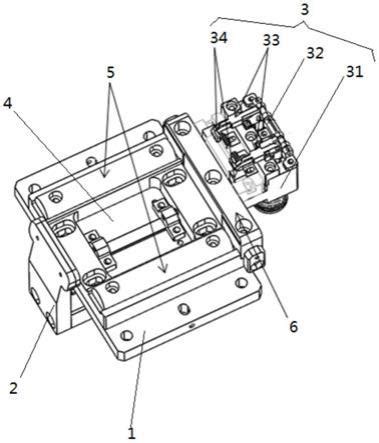 3
34
33
32
31
5
4
6
2
1