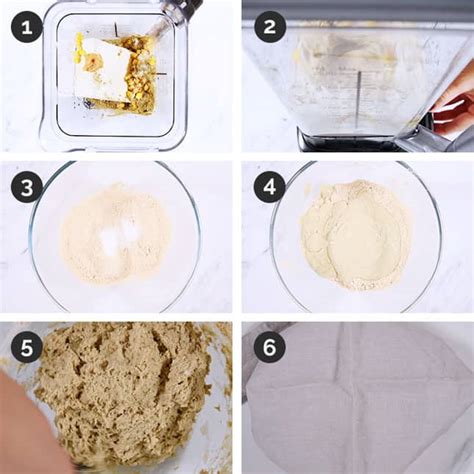 1

2

3

4

5

6