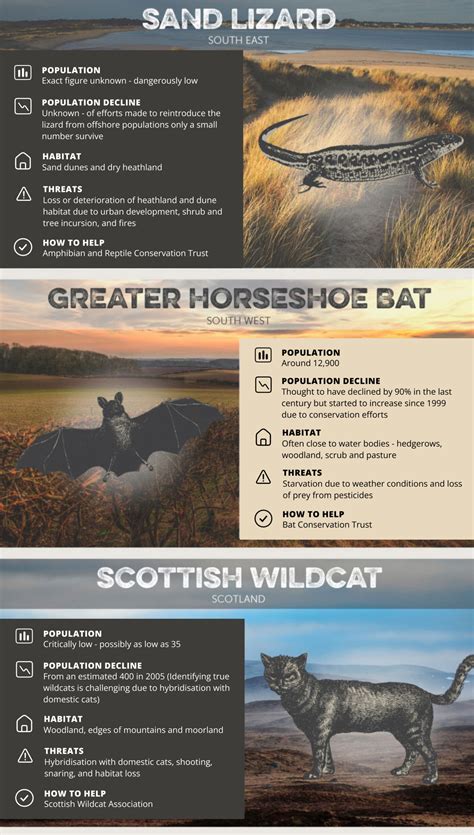 SAND LIZARD
SOUTH EAST

POPULATION
Exact figure unknown - dangerously low

POPULATION DECLINE
Unknown - of efforts made to reintroduce the lizard from offshore populations only a small number survive

HABITAT
Sand dunes and dry heathland

THREATS
Loss or deterioration of heathland and dune habitat due to urban development, shrub and tree incursion, and fires

HOW TO HELP
Amphibian and Reptile Conservation Trust

GREATER HORSESHOE BAT
SOUTH WEST

POPULATION
Around 12,900

POPULATION DECLINE
Thought to have declined by 90% in the last century but started to increase since 1999 due to conservation efforts

HABITAT
Often close to water bodies - hedgerows, woodland, scrub and pasture

THREATS
Starvation due to weather conditions and loss of prey from pesticides

HOW TO HELP
Bat Conservation Trust

SCOTTISH WILDCAT
SCOTLAND

POPULATION
Critically low - possibly as low as 35

POPULATION DECLINE
From an estimated 400 in 2005 (Identifying true wildcats is challenging due to hybridisation with domestic cats)

HABITAT
Woodland, edges of mountains and moorland

THREATS
Hybridisation with domestic cats, shooting, snaring, and habitat loss

HOW TO HELP
Scottish Wildcat Association