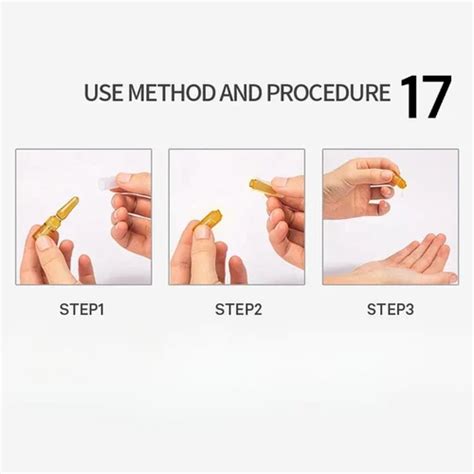 USE METHOD AND PROCEDURE 17

STEP1

STEP2

STEP3