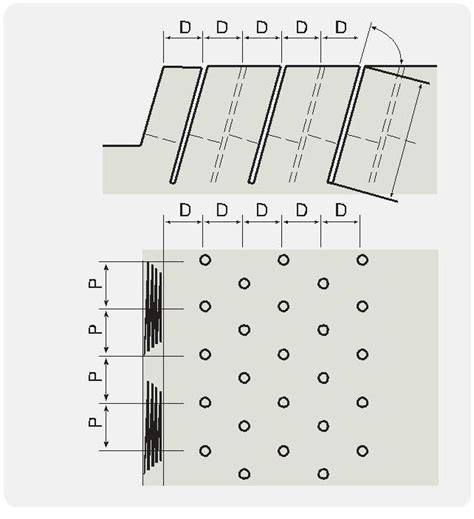 D D D D D

D D D D D

P
P
P
P