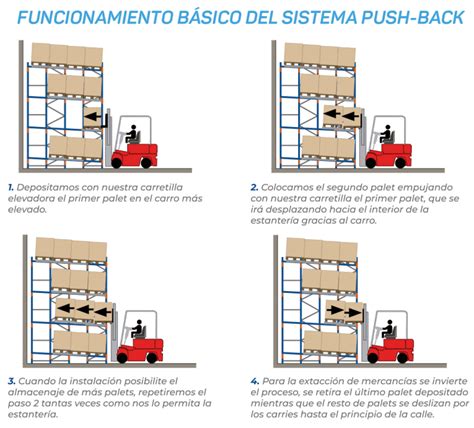 FUNCIONAMIENTO BÁSICO DEL SISTEMA PUSH-BACK

1. Depositamos con nuestra carretilla elevadora el primer palet en el carro más elevado.

2. Colocamos el segundo palet empujando con nuestra carretilla el primer palet, que se irá desplazando hacia el interior de la estantería gracias al carro.

3. Cuando la instalación posibilite el almacenaje de más palets, repetiremos el paso 2 tantas veces como nos lo permita la estantería.

4. Para la extacción de mercancías se invierte el proceso, se retira el último palet depositado mientras que el resto de palets se deslizan por los carries hasta el principio de la calle.