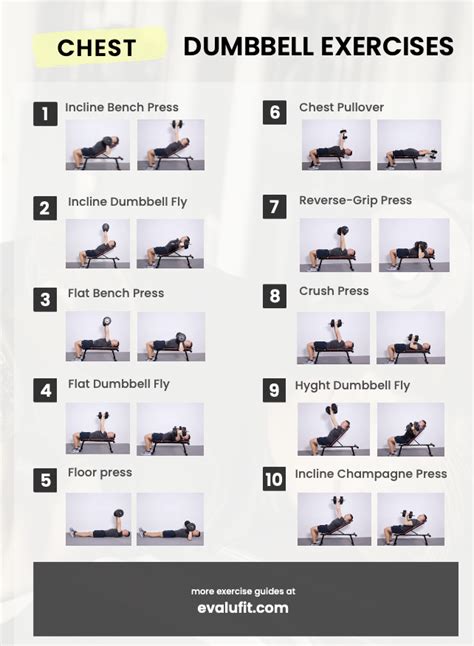 CHEST DUMBBELL EXERCISES

1 Incline Bench Press

2 Incline Dumbbell Fly

3 Flat Bench Press

4 Flat Dumbbell Fly

5 Floor press

6 Chest Pullover

7 Reverse-Grip Press

8 Crush Press

9 Hyght Dumbbell Fly

10 Incline Champagne Press

more exercise guides at
evalufit.com