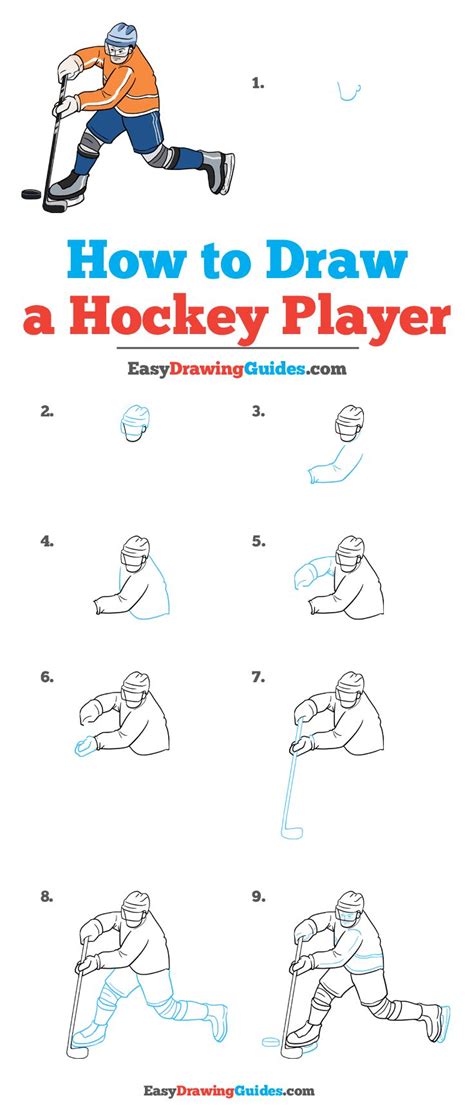 1.

How to Draw a Hockey Player

EasyDrawingGuides.com

2.

3.

4.

5.

6.

7.

8.

9.

EasyDrawingGuides.com