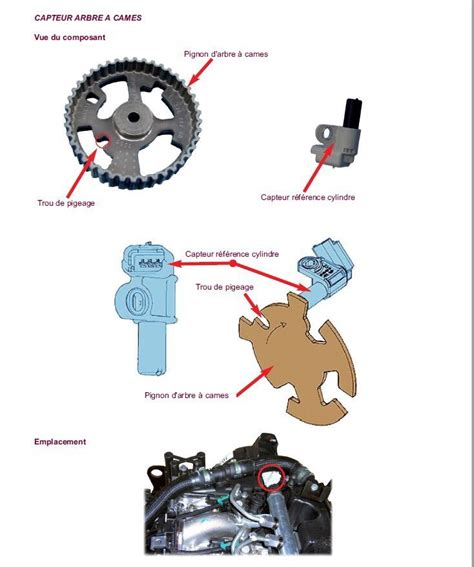 CAPTEUR ARBRE A CAMES

Vue du composant

Pignon d'arbre à cames

Trou de pigeage

Capteur référence cylindre

Capteur référence cylindre

Trou de pigeage

Pignon d'arbre à cames

Emplacement