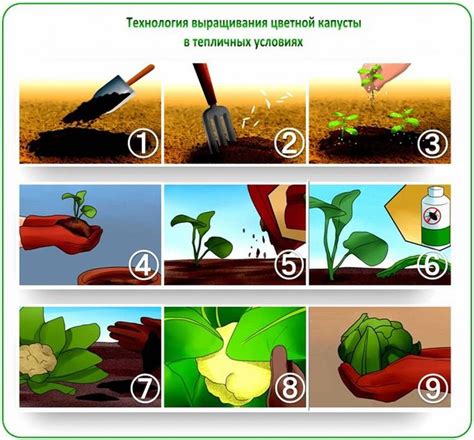 Технология выращивания цветной капусты
в тепличных условиях

①
②
③
④
⑤
⑥
⑦
⑧
⑨