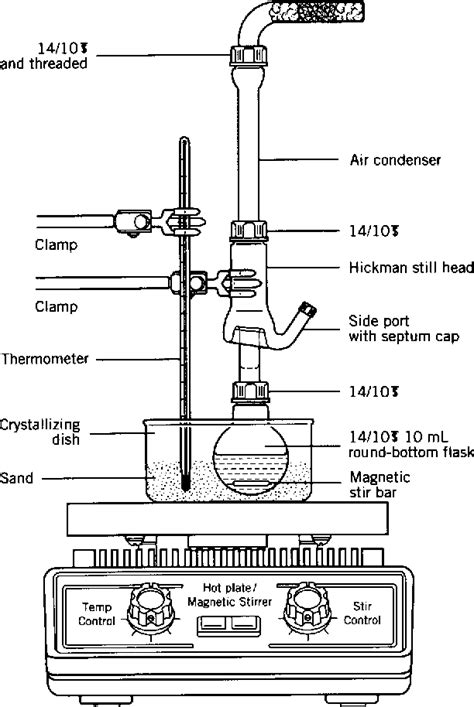 14/10 ₮
and threaded

Air condenser

Clamp

14/10 ₮

Hickman still head

Clamp

Side port
with septum cap

Thermometer

14/10 ₮

Crystallizing
dish

14/10 ₮ 10 mL
round-bottom flask

Sand

Magnetic
stir bar

Temp
Control

Hot plate /
Magnetic Stirrer

Stir
Control