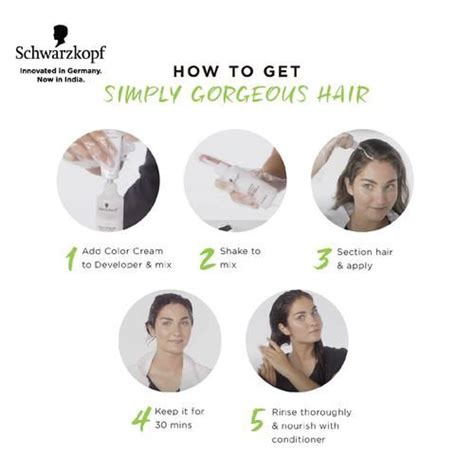 Schwarzkopf
Innovated in Germany. Now in India.

HOW TO GET
SIMPLY GORGEOUS HAIR

1 Add Color Cream to Developer & mix

2 Shake to mix

3 Section hair & apply

4 Keep it for 30 mins

5 Rinse thoroughly & nourish with conditioner