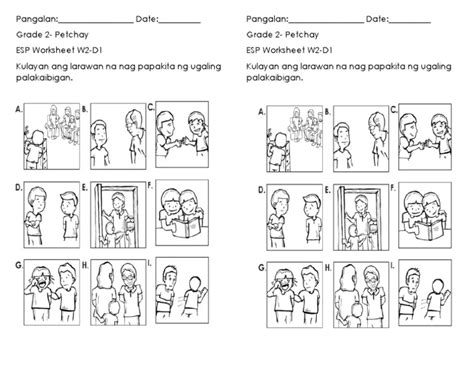 Pangalan:________________ Date:_________

Grade 2- Petchay

ESP Worksheet W2-D1

Kulayan ang larawan na nag papakita ng ugaling palakaibigan.

A. B. C.

D. E. F.

G. H. I.

Pangalan:________________ Date:_________

Grade 2- Petchay

ESP Worksheet W2-D1

Kulayan ang larawan na nag papakita ng ugaling palakaibigan.

A. B. C.

D. E. F.

G. H. I.