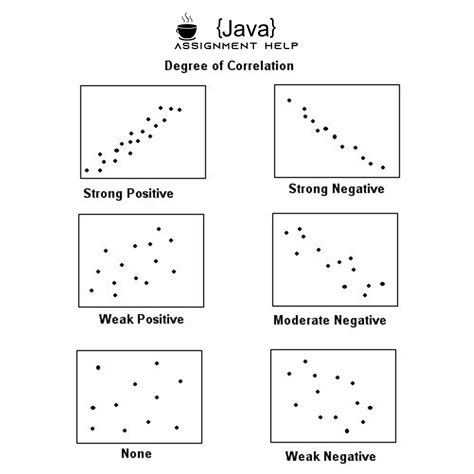 {Java}
ASSIGNMENT HELP

Degree of Correlation

Strong Positive

Strong Negative

Weak Positive

Moderate Negative

None

Weak Negative