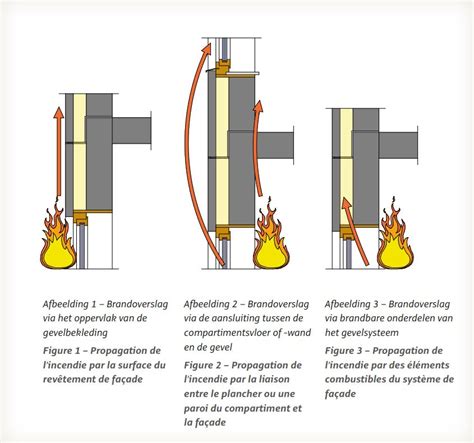 Afbeelding 1 – Brandoverslag via het oppervlak van de gevelbekleding

Figure 1 – Propagation de l'incendie par la surface du revêtement de façade

Afbeelding 2 – Brandoverslag via de aansluiting tussen de compartimentsvloer of -wand en de gevel

Figure 2 – Propagation de l'incendie par la liaison entre le plancher ou une paroi du compartiment et la façade

Afbeelding 3 – Brandoverslag via brandbare onderdelen van het gevelsysteem

Figure 3 – Propagation de l'incendie par des éléments combustibles du système de façade