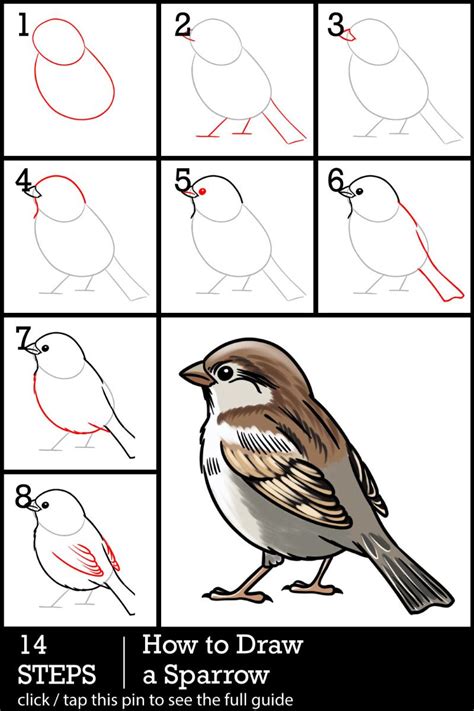 1

2

3

4

5

6

7

8

14 STEPS

How to Draw a Sparrow

click / tap this pin to see the full guide