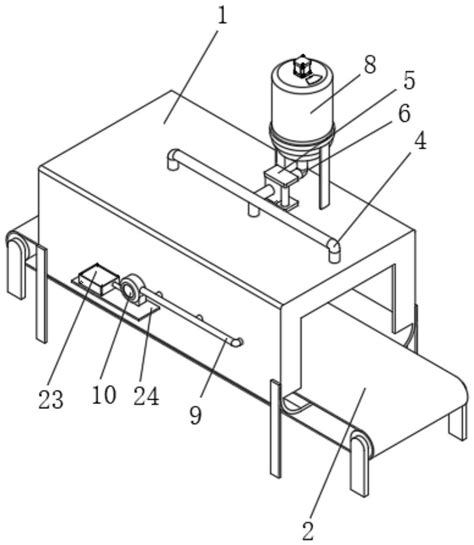 1
8
5
6
4
23
10
24
9
2