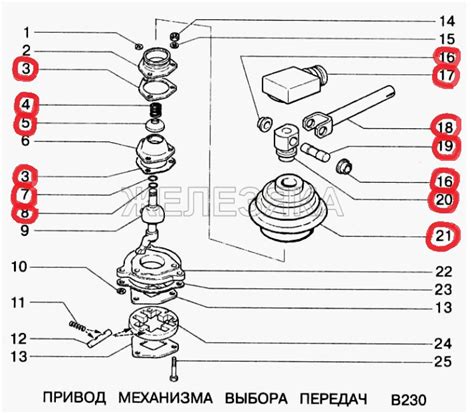 1
2
3
4
5
6
3
7
8
9
10
11
12
13

14
15
16
17
18
19
16
20
21
22
23
13
24
25

ЖЕЛЕЗЯКА

ПРИВОД МЕХАНИЗМА ВЫБОРА ПЕРЕДАЧ B230