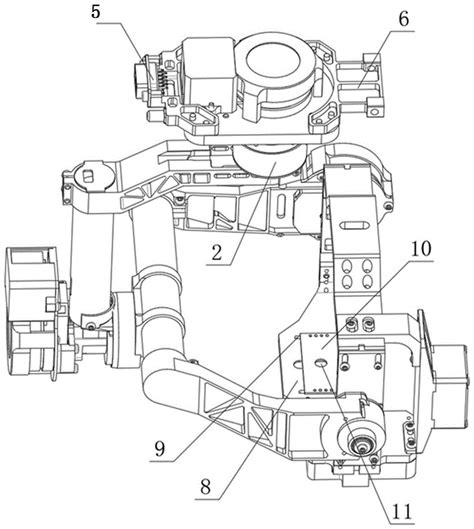 5
6
2
10
9
8
11