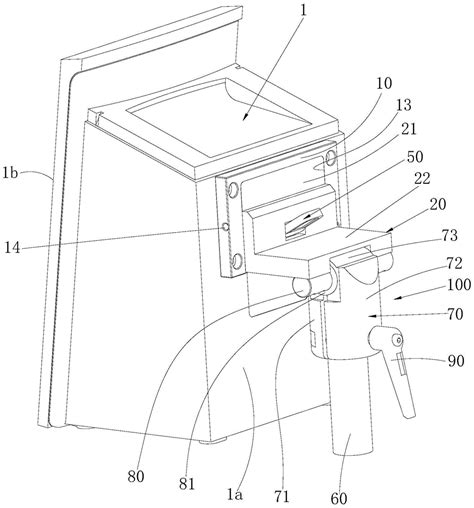 1
10
13
21
50
22
20
73
72
100
70
90
1b
14
80
81
1a
71
60