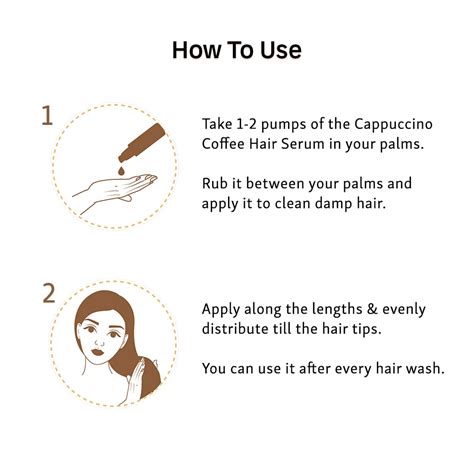 How To Use

1

Take 1-2 pumps of the Cappuccino Coffee Hair Serum in your palms.

Rub it between your palms and apply it to clean damp hair.

2

Apply along the lengths & evenly distribute till the hair tips.

You can use it after every hair wash.