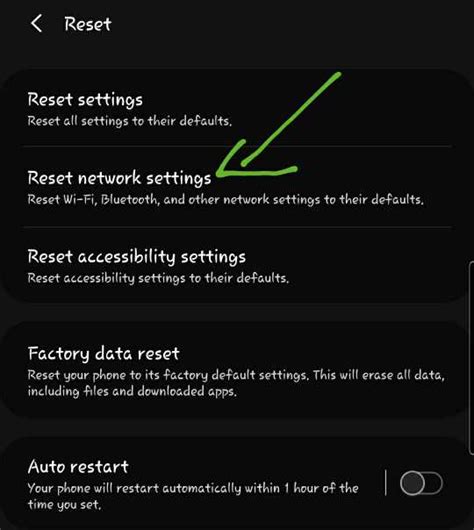 Reset

Reset settings
Reset all settings to their defaults.

Reset network settings
Reset Wi-Fi, Bluetooth, and other network settings to their defaults.

Reset accessibility settings
Reset accessibility settings to their defaults.

Factory data reset
Reset your phone to its factory default settings. This will erase all data, including files and downloaded apps.

Auto restart
Your phone will restart automatically within 1 hour of the time you set.