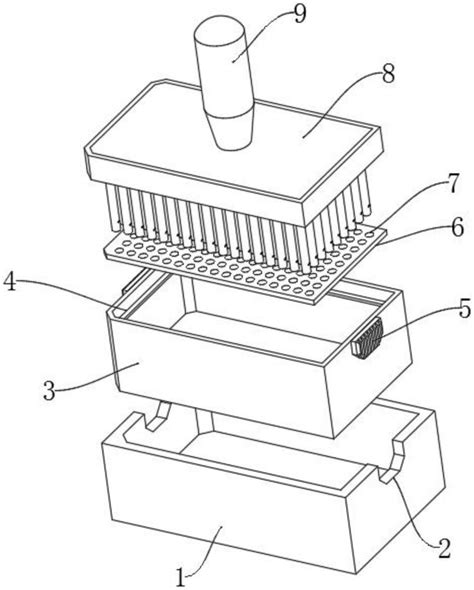 9
8
7
6
4
5
3
2
1