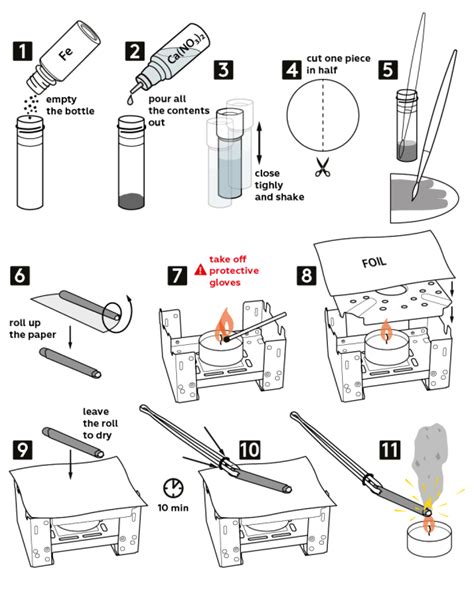 1
Fe
empty the bottle

2
$Ca(NO_3)_2$
pour all the contents out

3
close tighly and shake

4
cut one piece in half

5

6
roll up the paper

7
take off protective gloves

8
FOIL

9
leave the roll to dry

10 min

10

11