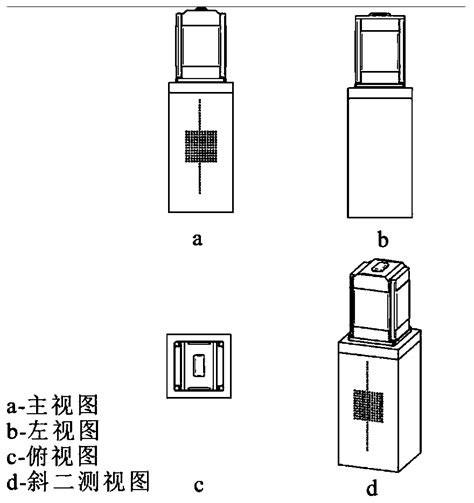 a

b

a-主视图
b-左视图
c-俯视图
d-斜二测视图

c

d