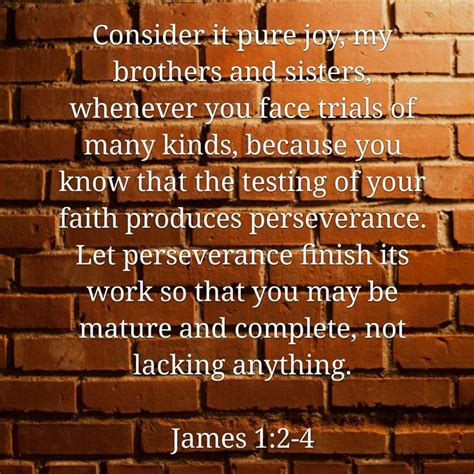 Consider it pure joy, my brothers and sisters, whenever you face trials of many kinds, because you know that the testing of your faith produces perseverance. Let perseverance finish its work so that you may be mature and complete, not lacking anything.

James 1:2-4