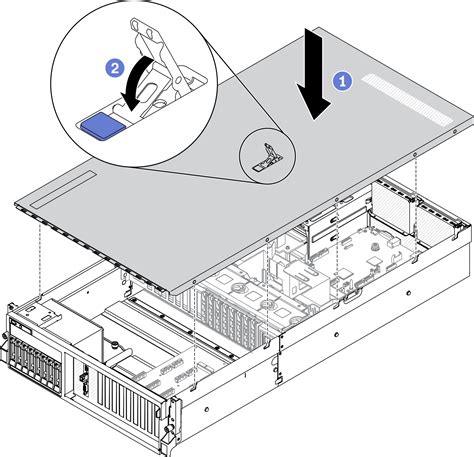 2

1