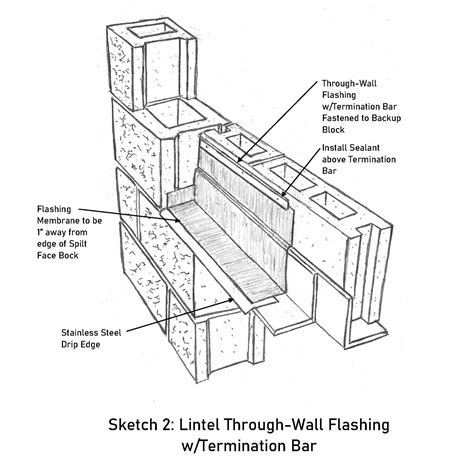 Through-Wall Flashing w/Termination Bar Fastened to Backup Block

Install Sealant above Termination Bar

Flashing Membrane to be 1" away from edge of Spilt Face Bock

Stainless Steel Drip Edge

Sketch 2: Lintel Through-Wall Flashing w/Termination Bar